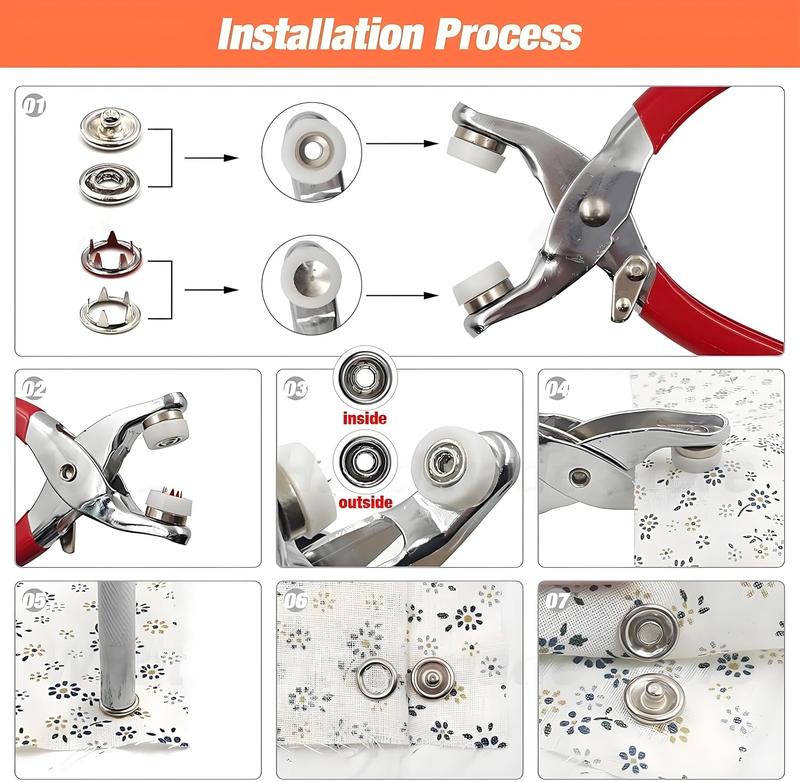 Installation Process

01

02

03

inside

outside

04

05

06

07